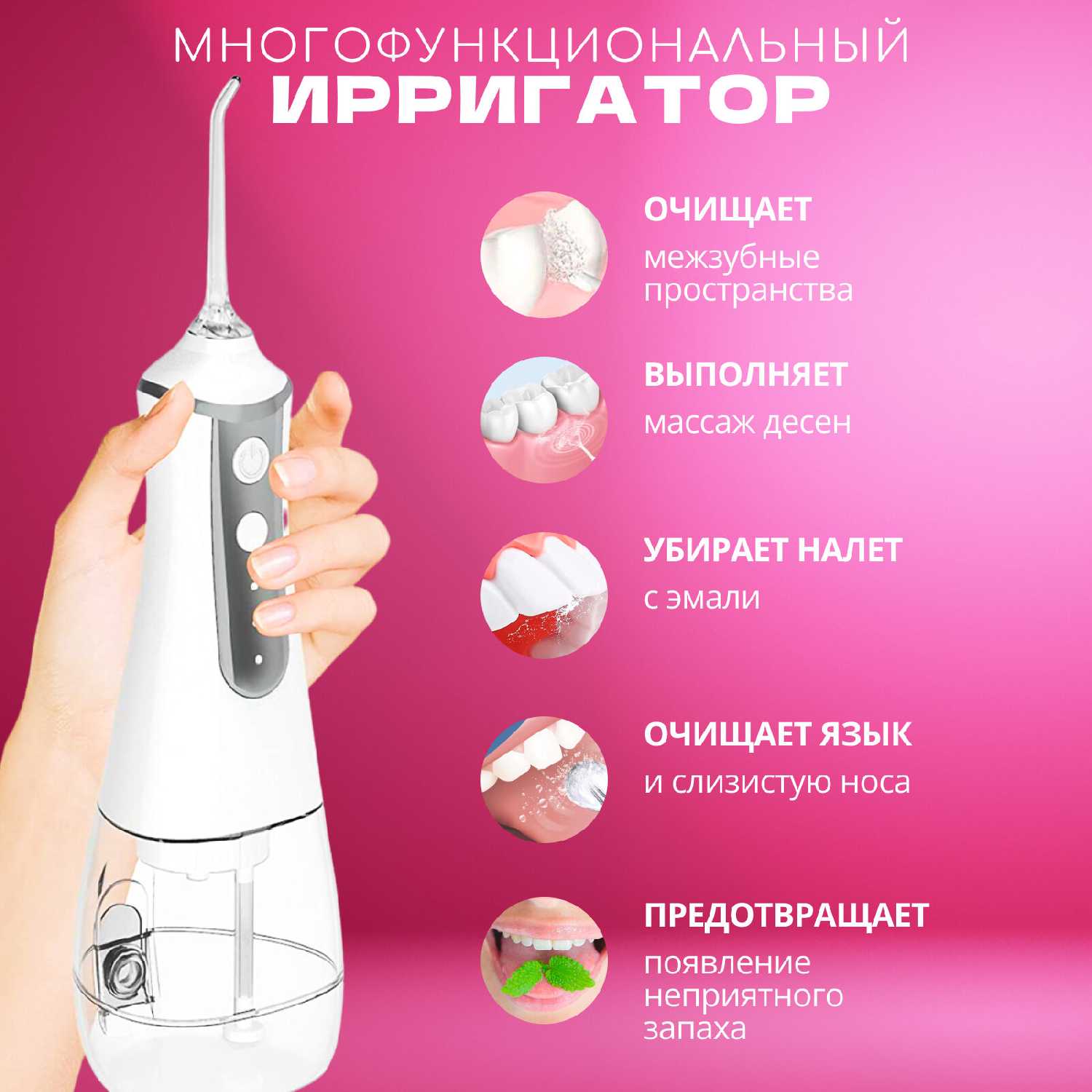 МНОГОФУНКЦИОНАЛЬНЫЙ
ИРРИГАТОР

ОЧИЩАЕТ
межзубные пространства

ВЫПОЛНЯЕТ
массаж десен

УБИРАЕТ НАЛЕТ
с эмали

ОЧИЩАЕТ ЯЗЫК
и слизистую носа

ПРЕДОТВРАЩАЕТ
появление неприятного запаха