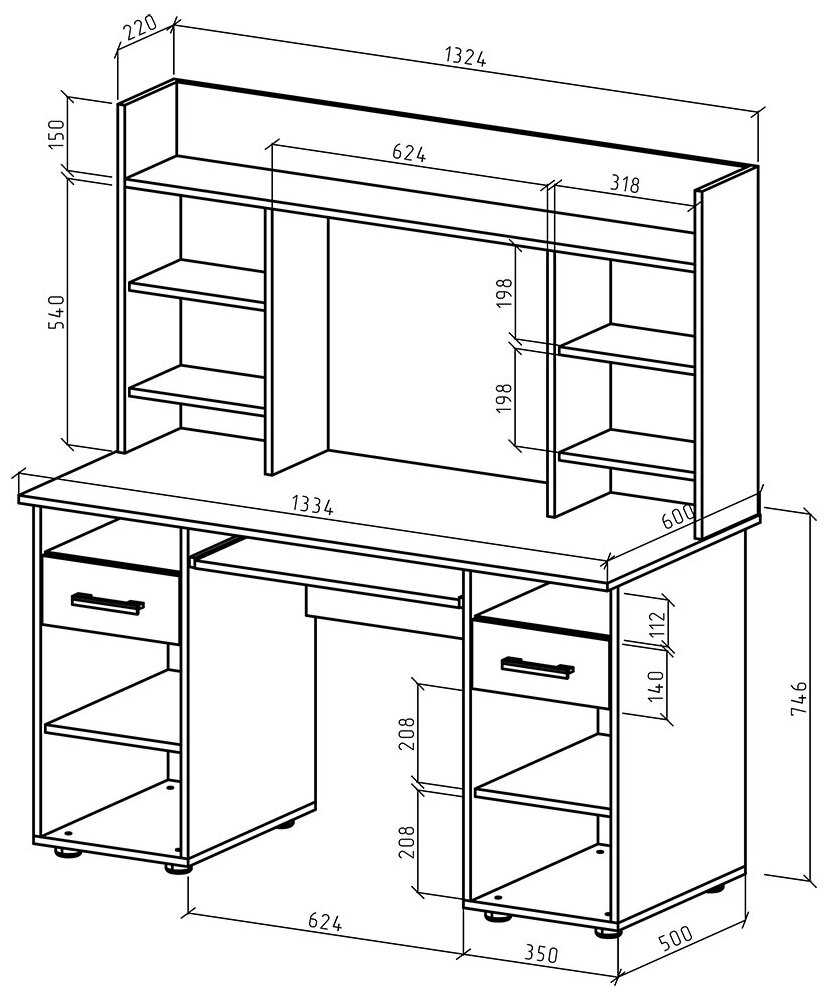 220
1324
150
624
318
540
198
198
1334
600
112
140
746
208
208
624
350
500