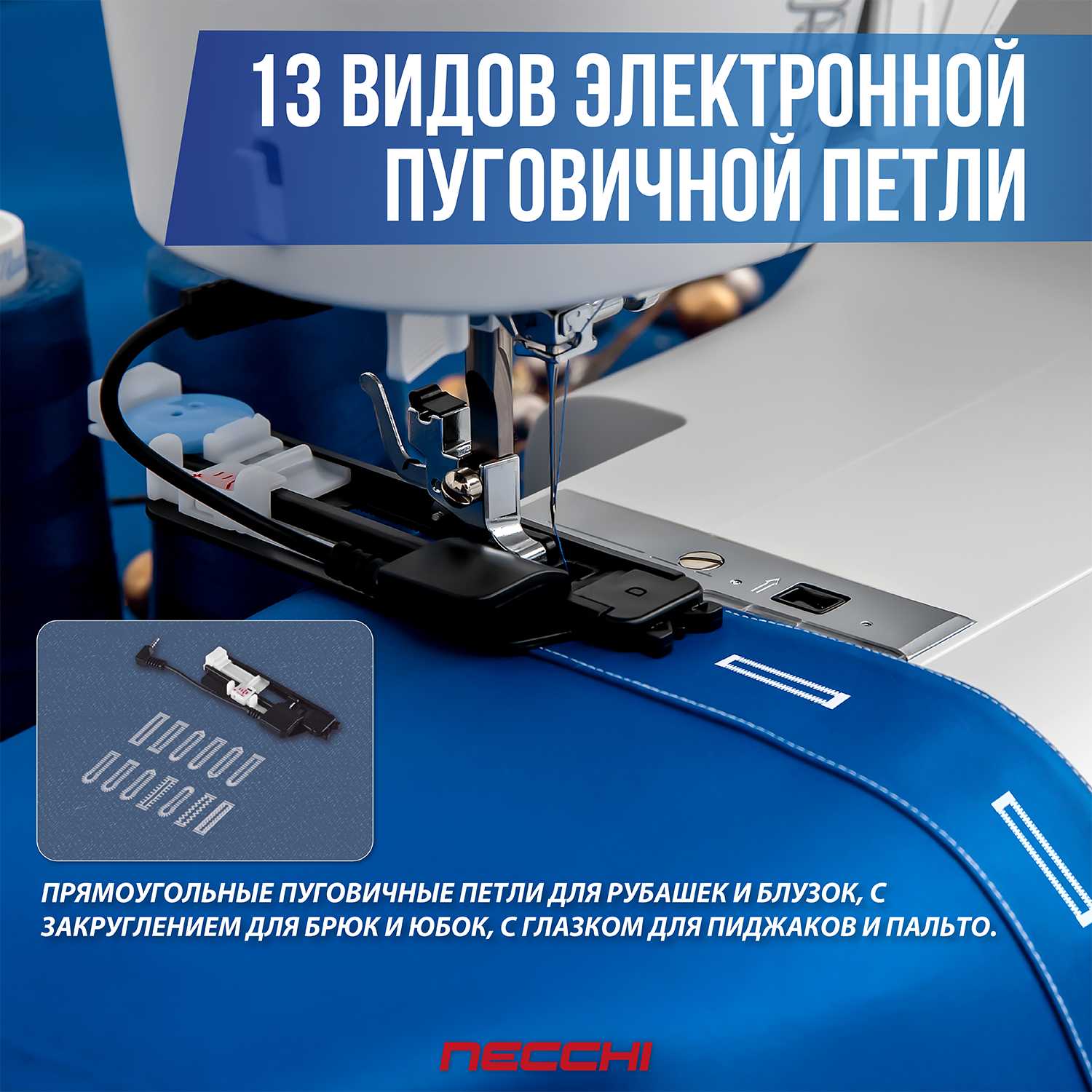 13 ВИДОВ ЭЛЕКТРОННОЙ ПУГОВИЧНОЙ ПЕТЛИ

ПРЯМОУГОЛЬНЫЕ ПУГОВИЧНЫЕ ПЕТЛИ ДЛЯ РУБАШЕК И БЛУЗОК, С ЗАКРУГЛЕНИЕМ ДЛЯ БРЮК И ЮБОК, С ГЛАЗКОМ ДЛЯ ПИДЖАКОВ И ПАЛЬТО.

NECCHI