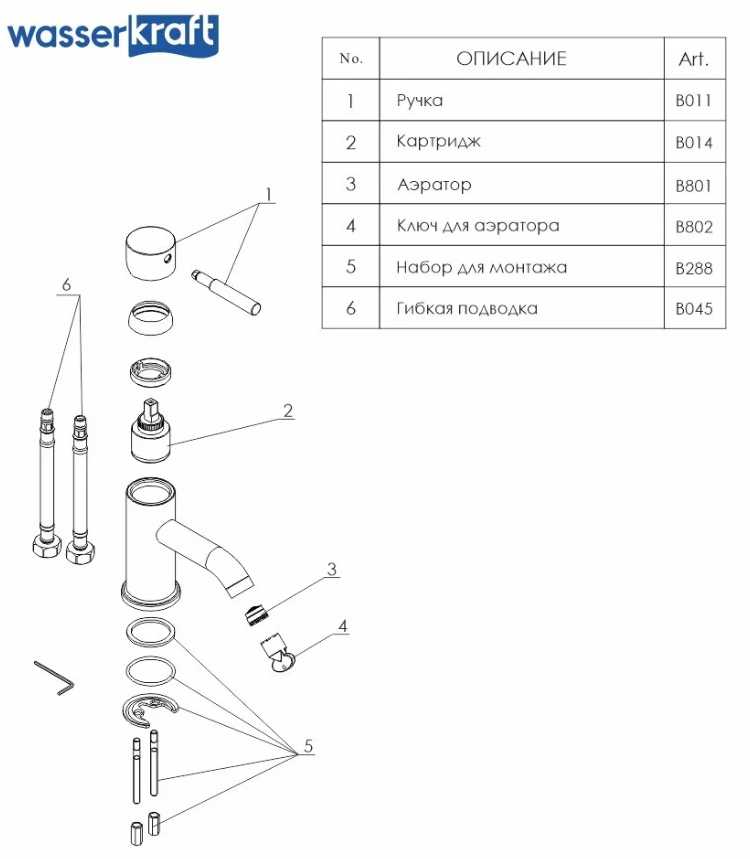 wasserkraft

| No. | ОПИСАНИЕ | Art. |
|---|---|---|
| 1 | Ручка | B011 |
| 2 | Картридж | B014 |
| 3 | Аэратор | B801 |
| 4 | Ключ для аэратора | B802 |
| 5 | Набор для монтажа | B288 |
| 6 | Гибкая подводка | B045 |

1
6
2
3
4
5