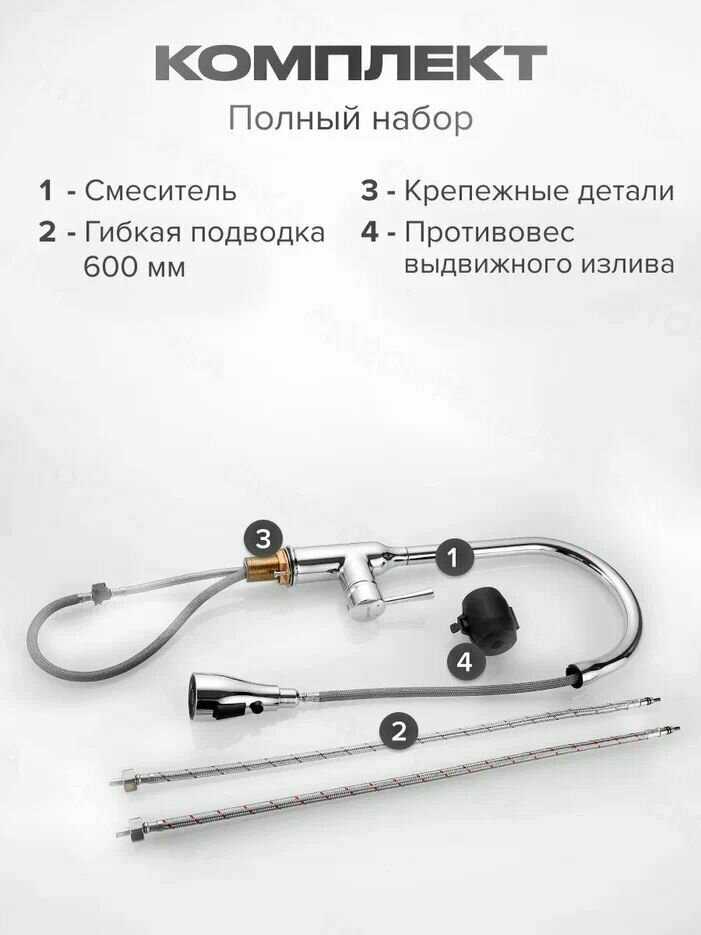 КОМПЛЕКТ

Полный набор

1 - Смеситель

2 - Гибкая подводка 600 мм

3 - Крепежные детали

4 - Противовес выдвижного излива

3

1

4

2