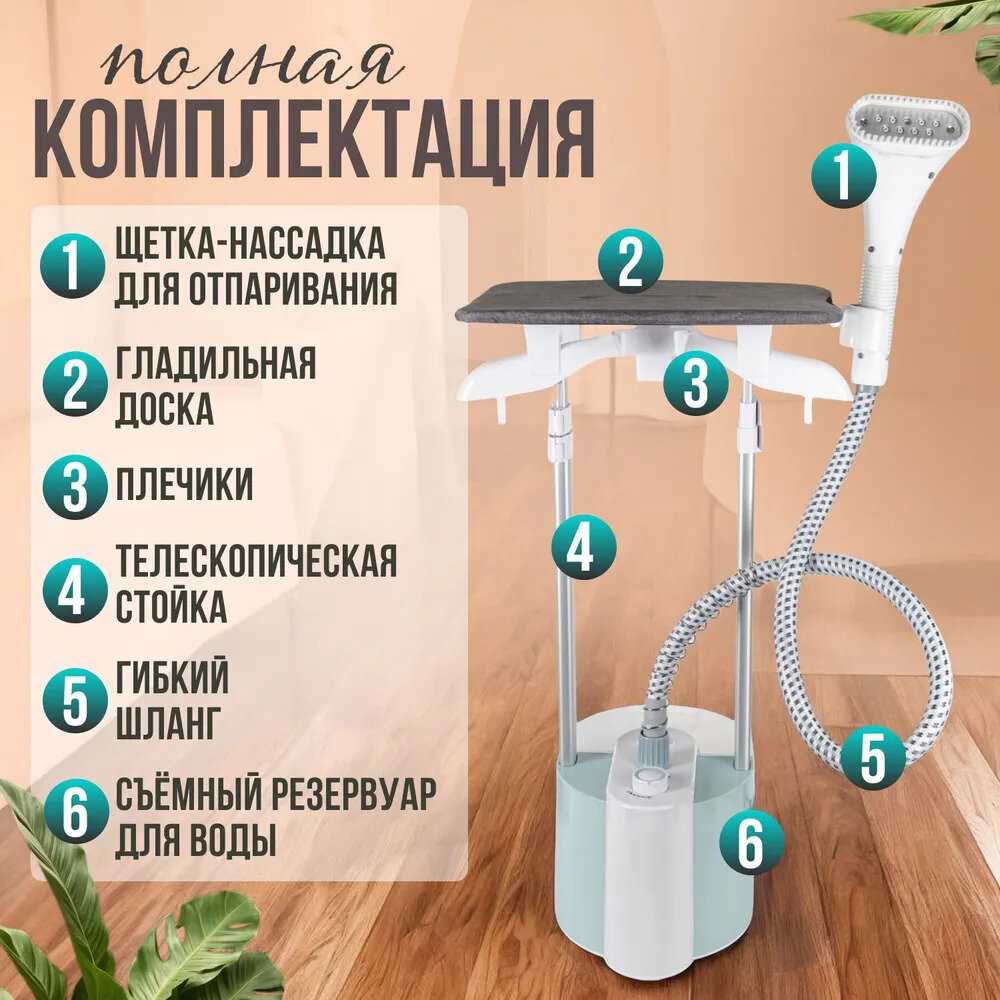 полная
КОМПЛЕКТАЦИЯ

1 ЩЕТКА-НАССАДКА ДЛЯ ОТПАРИВАНИЯ

2 ГЛАДИЛЬНАЯ ДОСКА

3 ПЛЕЧИКИ

4 ТЕЛЕСКОПИЧЕСКАЯ СТОЙКА

5 ГИБКИЙ ШЛАНГ

6 СЪЁМНЫЙ РЕЗЕРВУАР ДЛЯ ВОДЫ

1
2
3
4
5
6