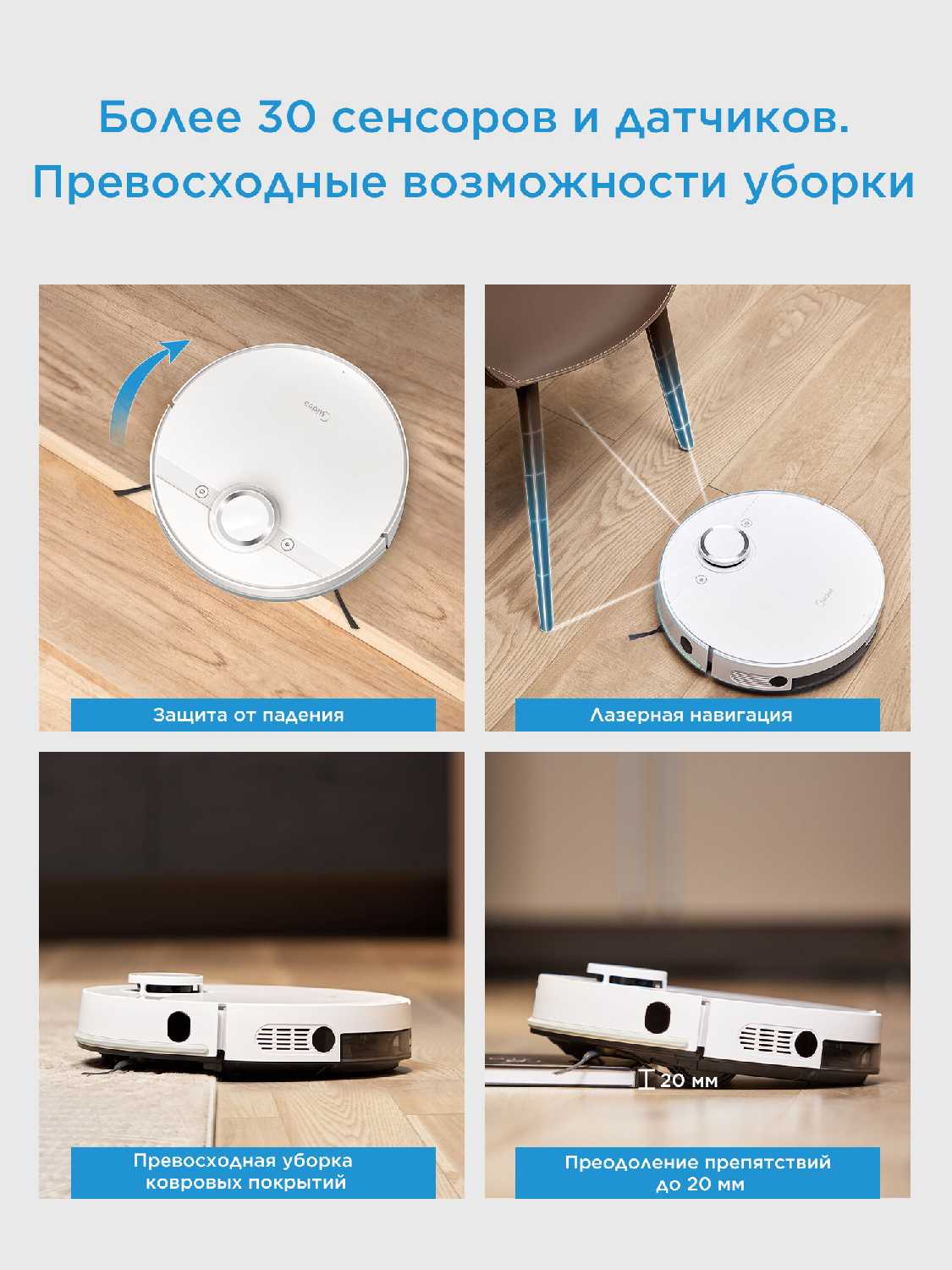 Более 30 сенсоров и датчиков.
Превосходные возможности уборки

Midea

Защита от падения

Midea

Лазерная навигация

Превосходная уборка ковровых покрытий

20 мм

Преодоление препятствий до 20 мм