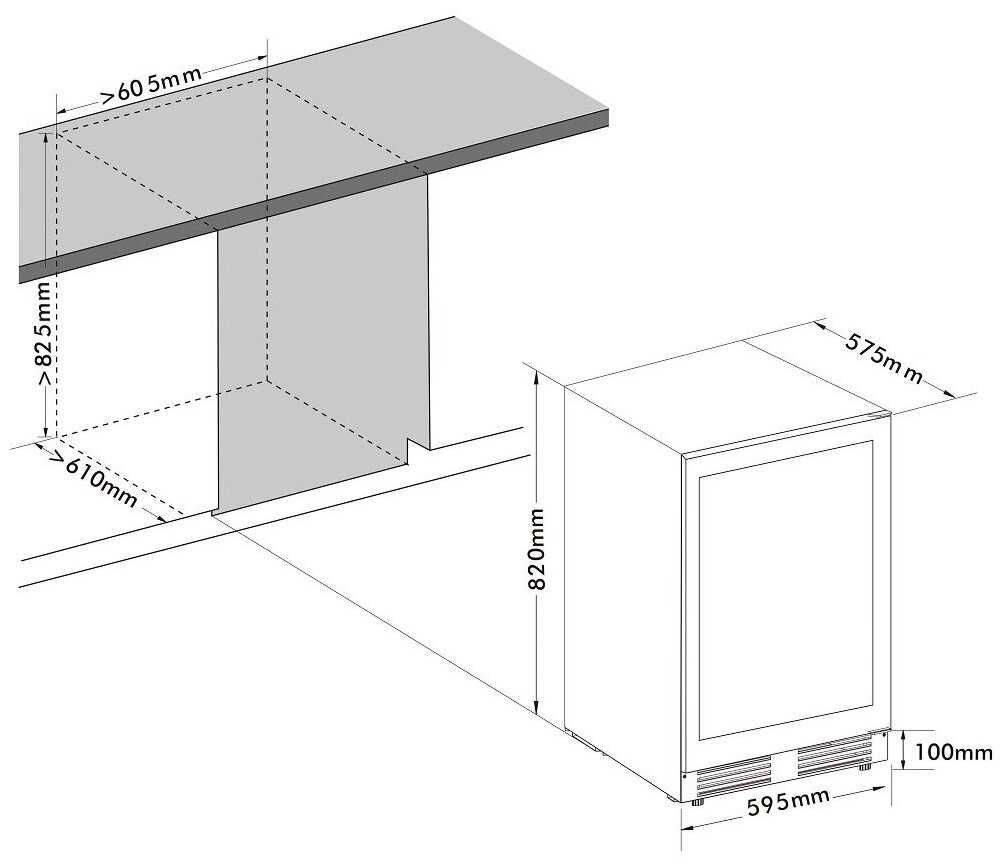 >605mm
>825mm
>610mm
575mm
820mm
100mm
595mm