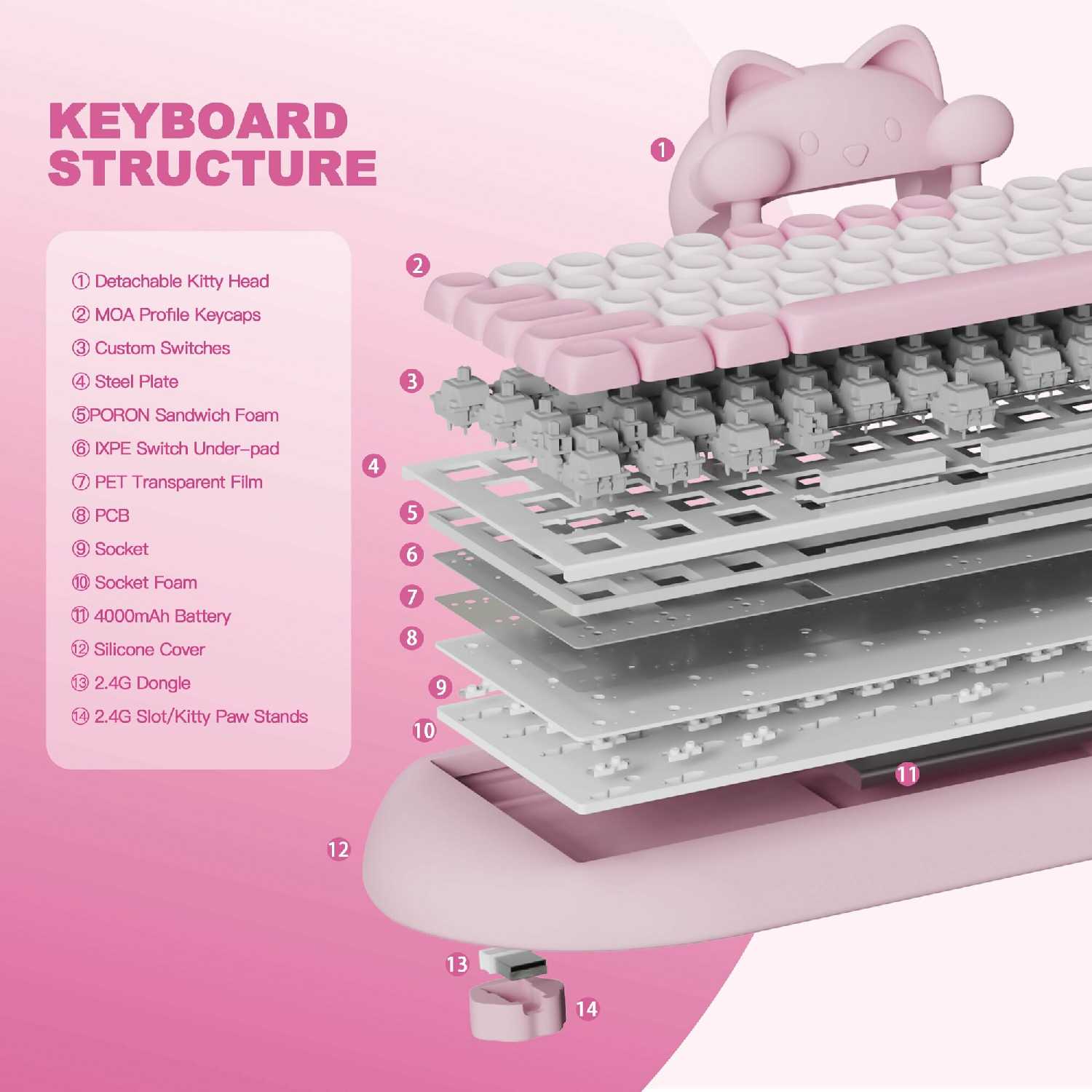 KEYBOARD STRUCTURE

① Detachable Kitty Head
② MOA Profile Keycaps
③ Custom Switches
④ Steel Plate
⑤PORON Sandwich Foam
⑥ IXPE Switch Under-pad
⑦ PET Transparent Film
⑧ PCB
⑨ Socket
⑩ Socket Foam
⑪ 4000mAh Battery
⑫ Silicone Cover
⑬ 2.4G Dongle
⑭ 2.4G Slot/Kitty Paw Stands

1
2
3
4
5
6
7
8
9
10
11
12
13
14