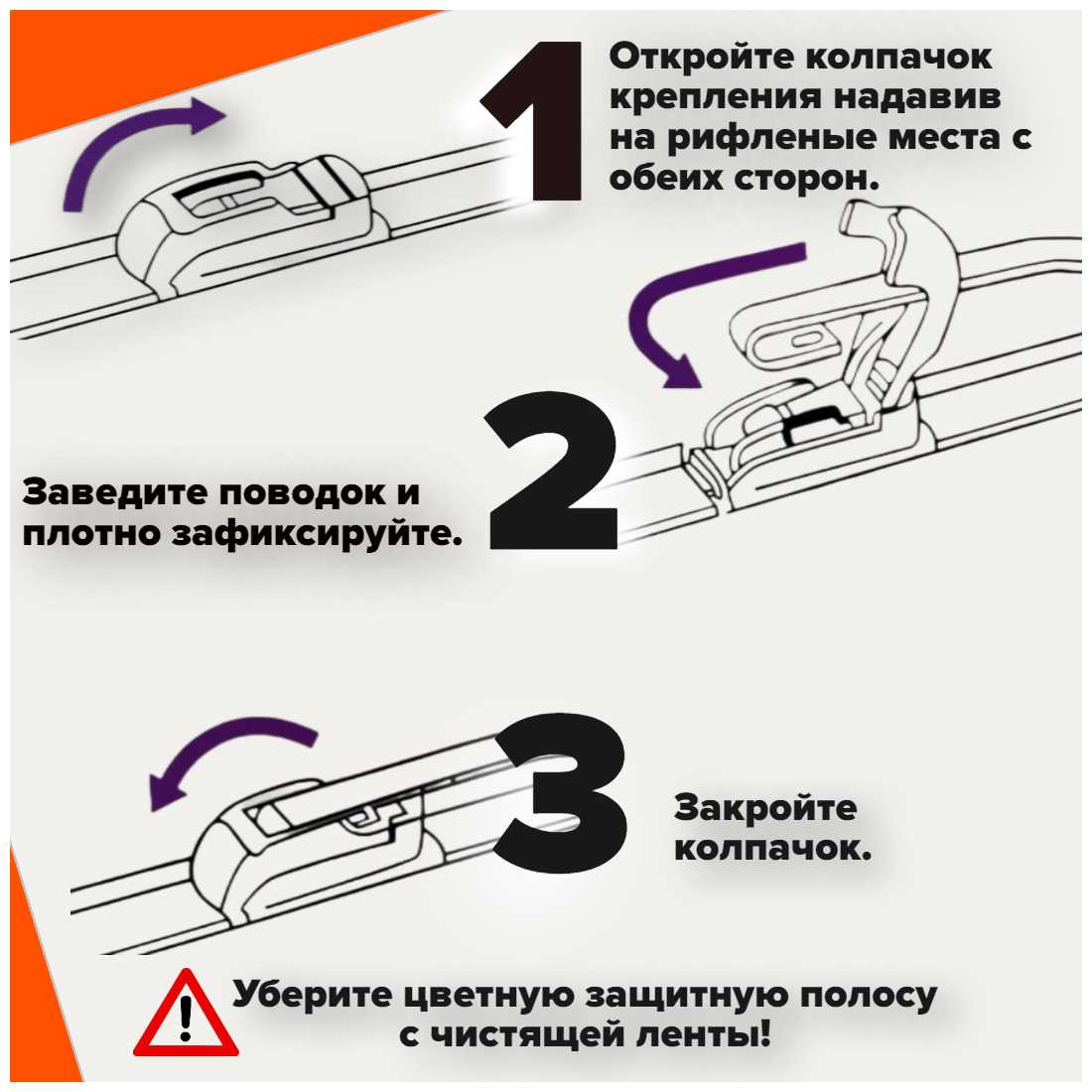 1

Откройте колпачок крепления надавив на рифленые места с обеих сторон.

2

Заведите поводок и плотно зафиксируйте.

3

Закройте колпачок.

Уберите цветную защитную полосу с чистящей ленты!