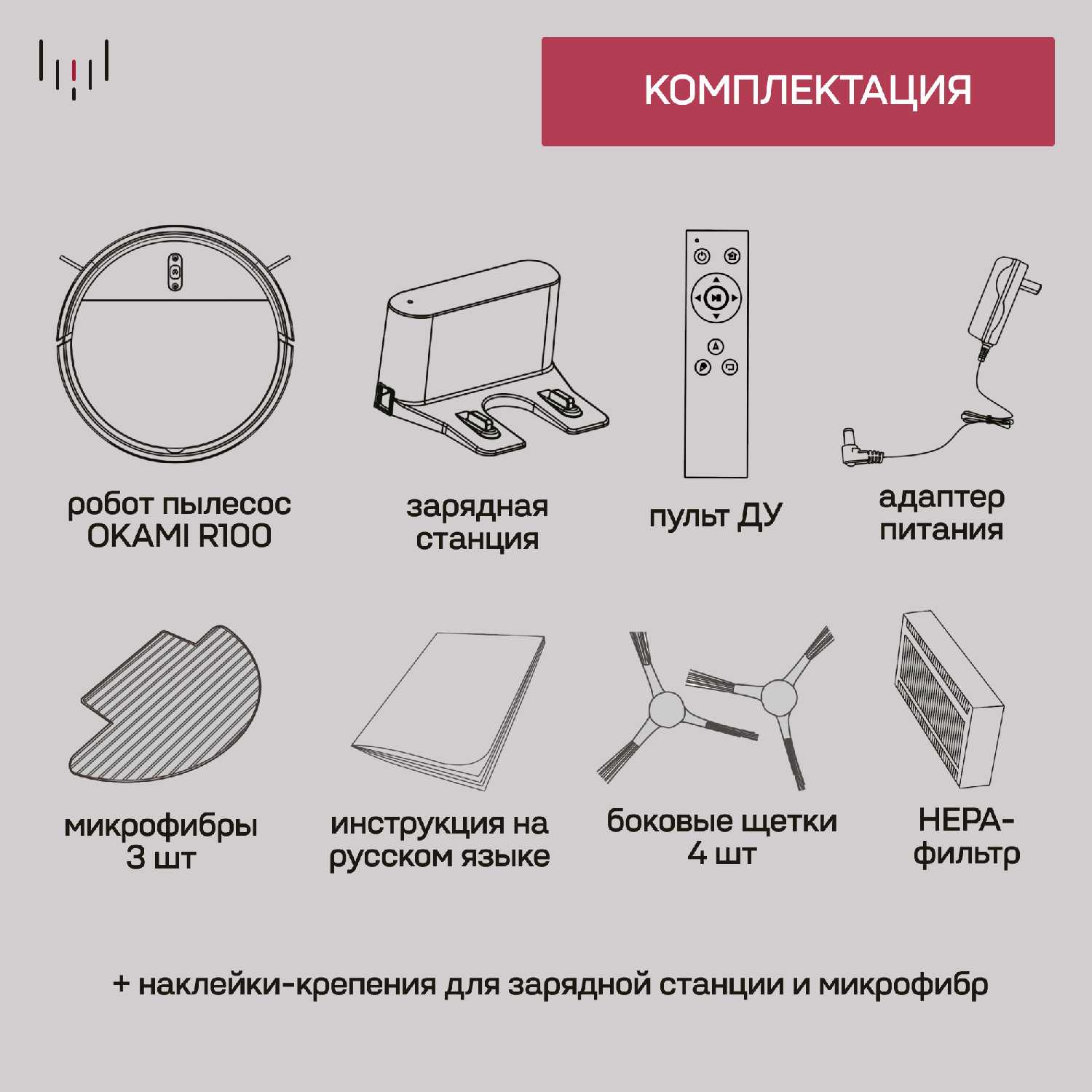 КОМПЛЕКТАЦИЯ

робот пылесос OKAMI R100

зарядная станция

пульт ДУ

адаптер питания

микрофибры 3 шт

инструкция на русском языке

боковые щетки 4 шт

HEPA-фильтр

+ наклейки-крепения для зарядной станции и микрофибр