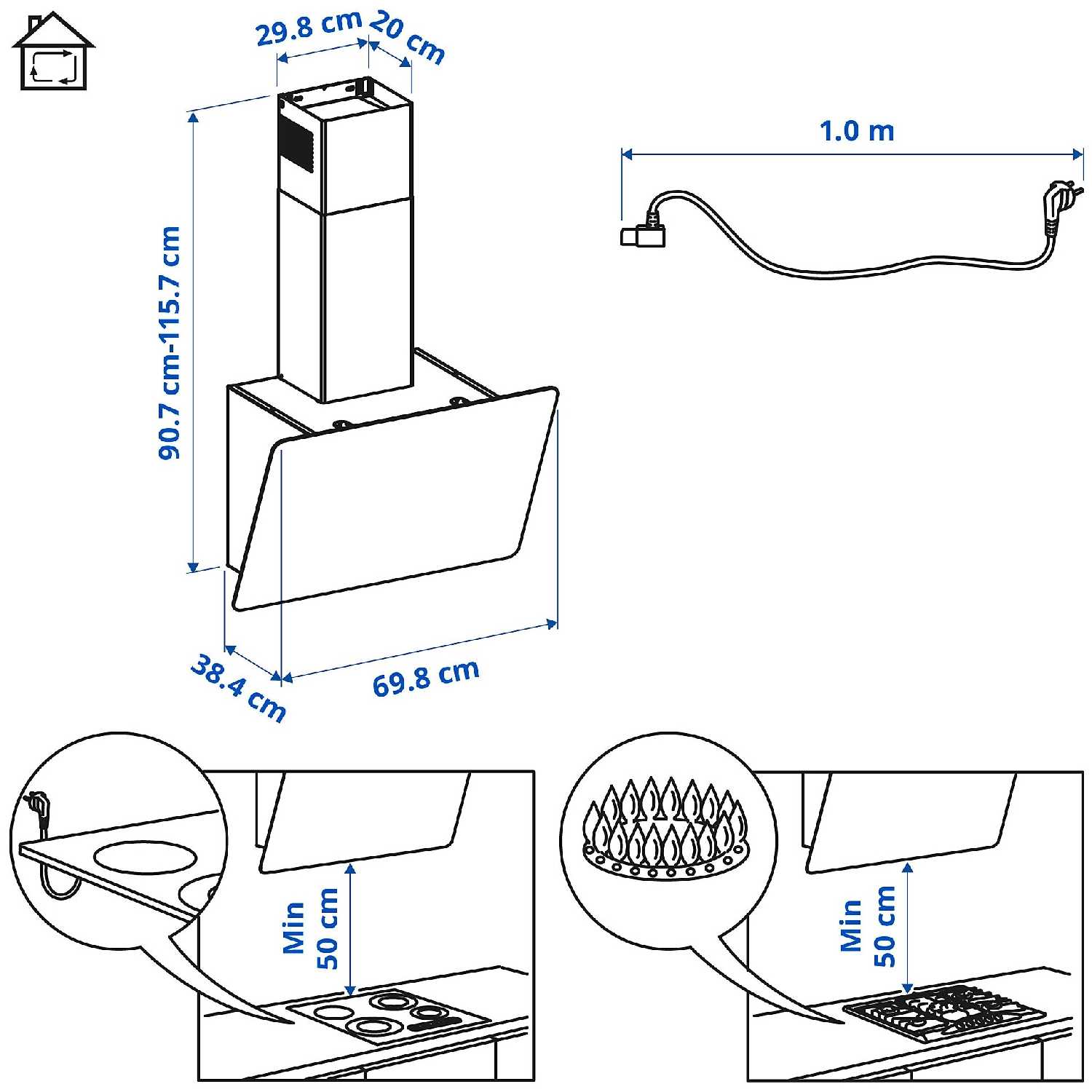 29.8 cm
20 cm
90.7 cm-115.7 cm
38.4 cm
69.8 cm
1.0 m
Min 50 cm
Min 50 cm