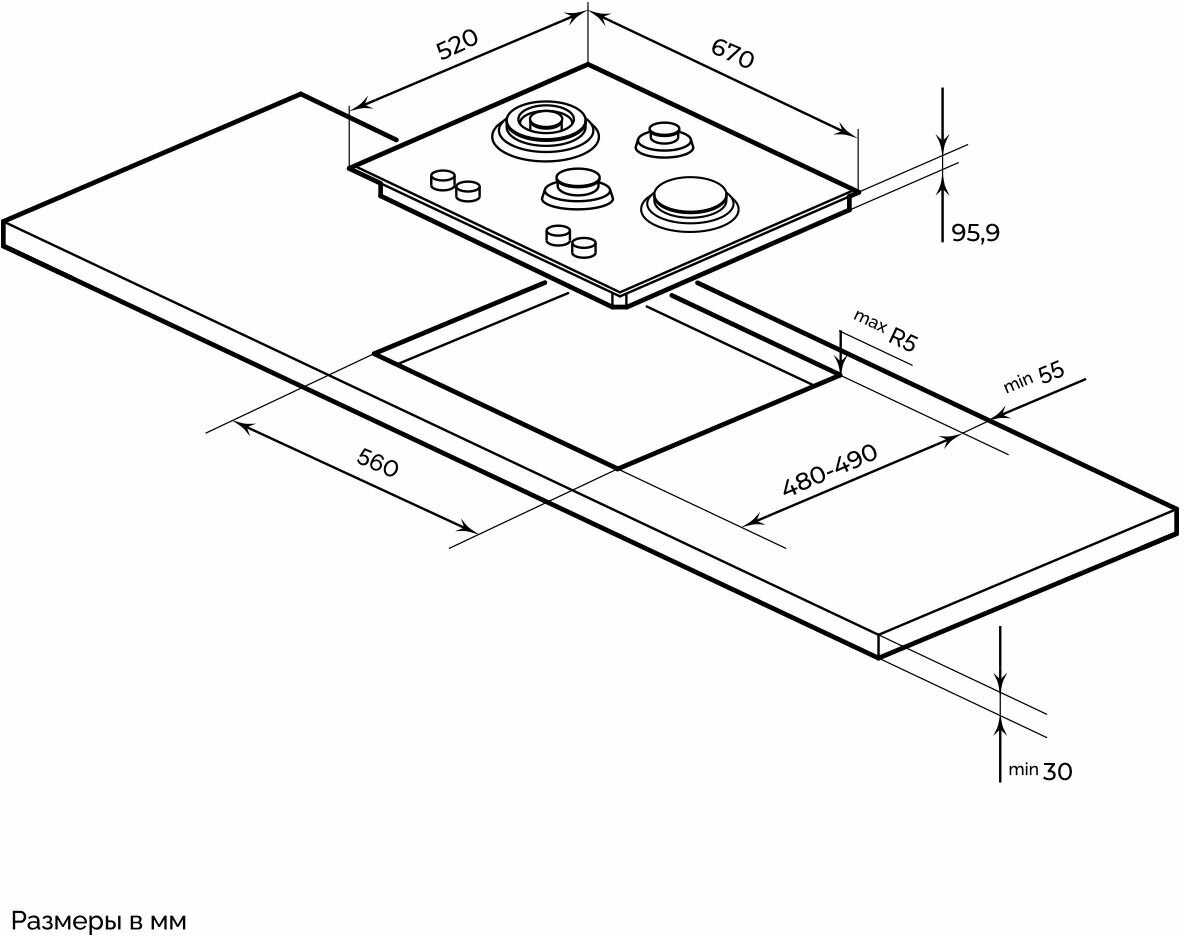 520
670
95,9
max R5
min 55
560
480-490
min 30
Размеры в мм