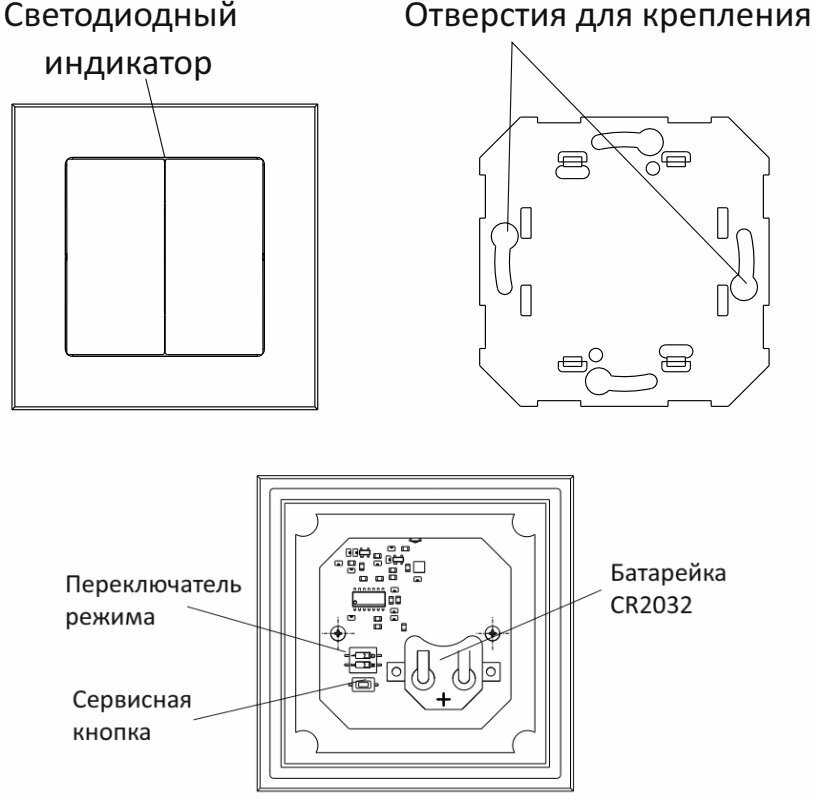 Светодиодный индикатор

Отверстия для крепления

Переключатель режима

Сервисная кнопка

Батарейка CR2032

+