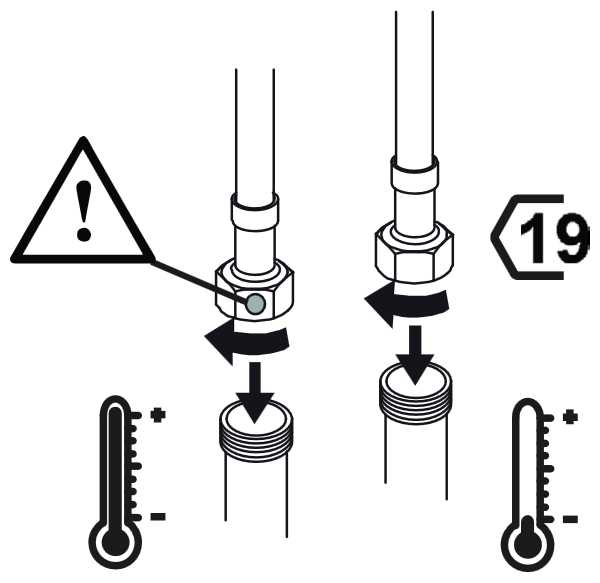 !

19

+
-

+
-