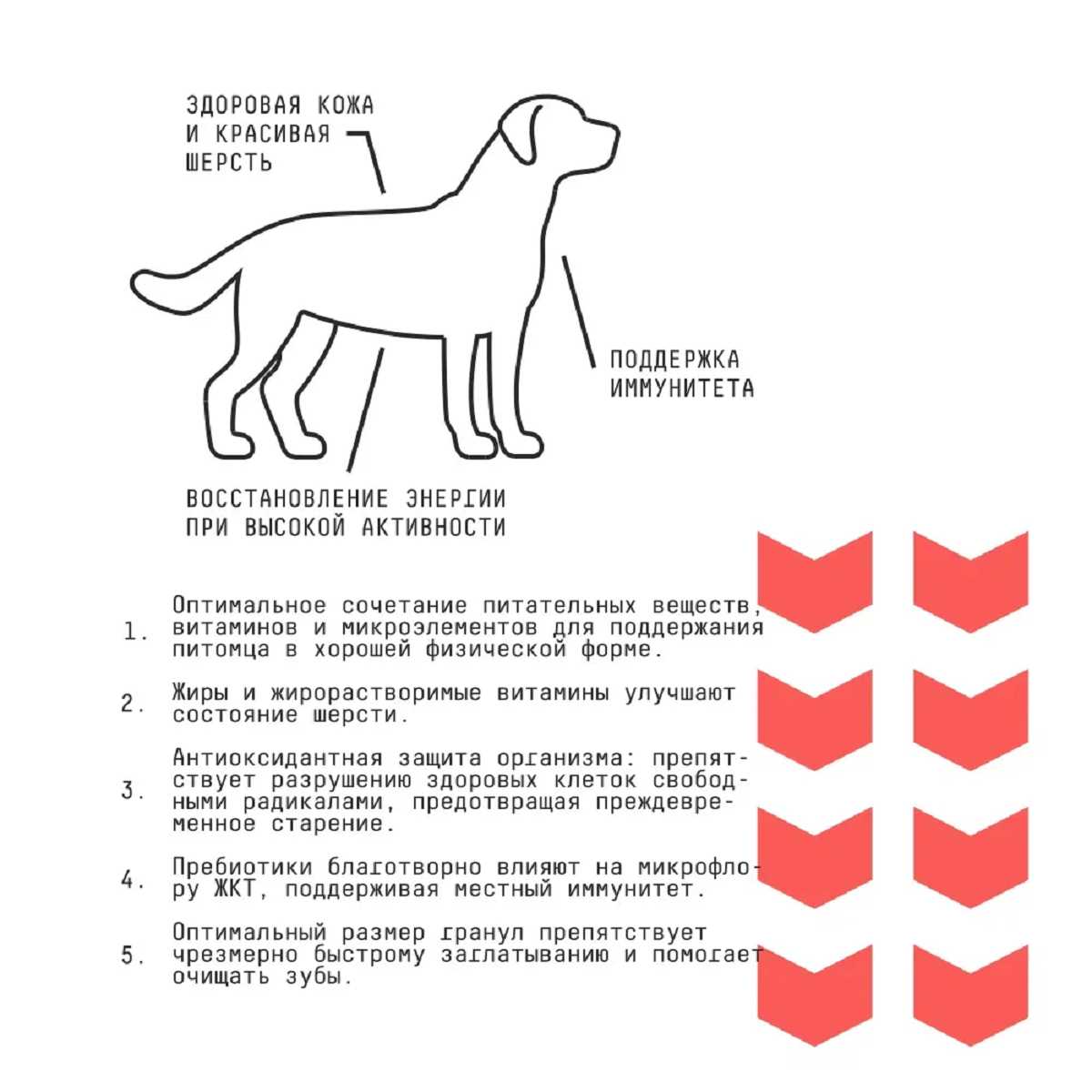 ЗДОРОВАЯ КОЖА И КРАСИВАЯ ШЕРСТЬ

ПОДДЕРЖКА ИММУНИТЕТА

ВОССТАНОВЛЕНИЕ ЭНЕРГИИ ПРИ ВЫСОКОЙ АКТИВНОСТИ

1. Оптимальное сочетание питательных веществ, витаминов и микроэлементов для поддержания питомца в хорошей физической форме.

2. Жиры и жирорастворимые витамины улучшают состояние шерсти.

3. Антиоксидантная защита организма: препятствует разрушению здоровых клеток свободными радикалами, предотвращая преждевременное старение.

4. Пребиотики благотворно влияют на микрофлору ЖКТ, поддерживая местный иммунитет.

5. Оптимальный размер гранул препятствует чрезмерно быстрому заглатыванию и помогает очищать зубы.