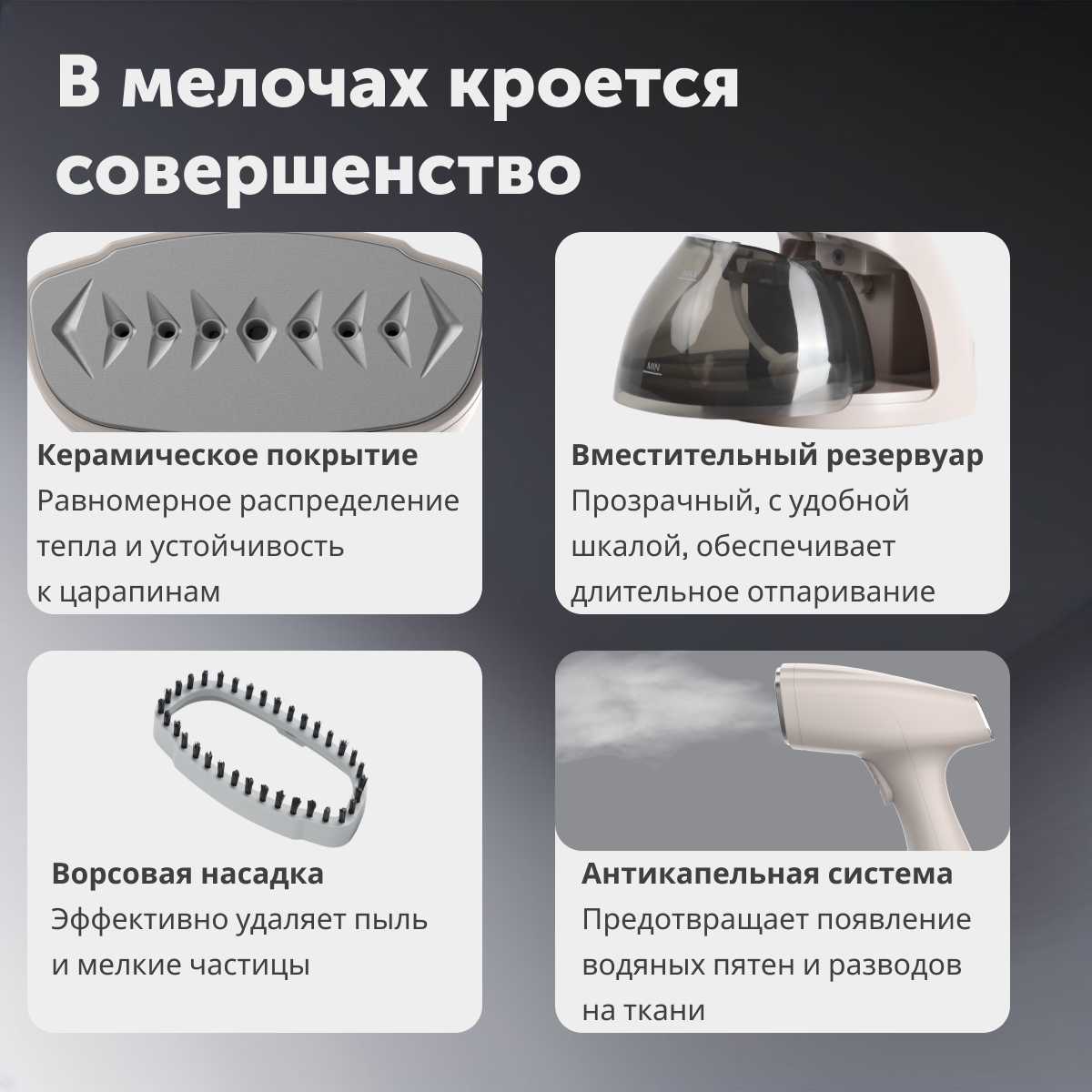 В мелочах кроется совершенство

MIN

Керамическое покрытие
Равномерное распределение тепла и устойчивость к царапинам

Вместительный резервуар
Прозрачный, с удобной шкалой, обеспечивает длительное отпаривание

Ворсовая насадка
Эффективно удаляет пыль и мелкие частицы

Антикапельная система
Предотвращает появление водяных пятен и разводов на ткани