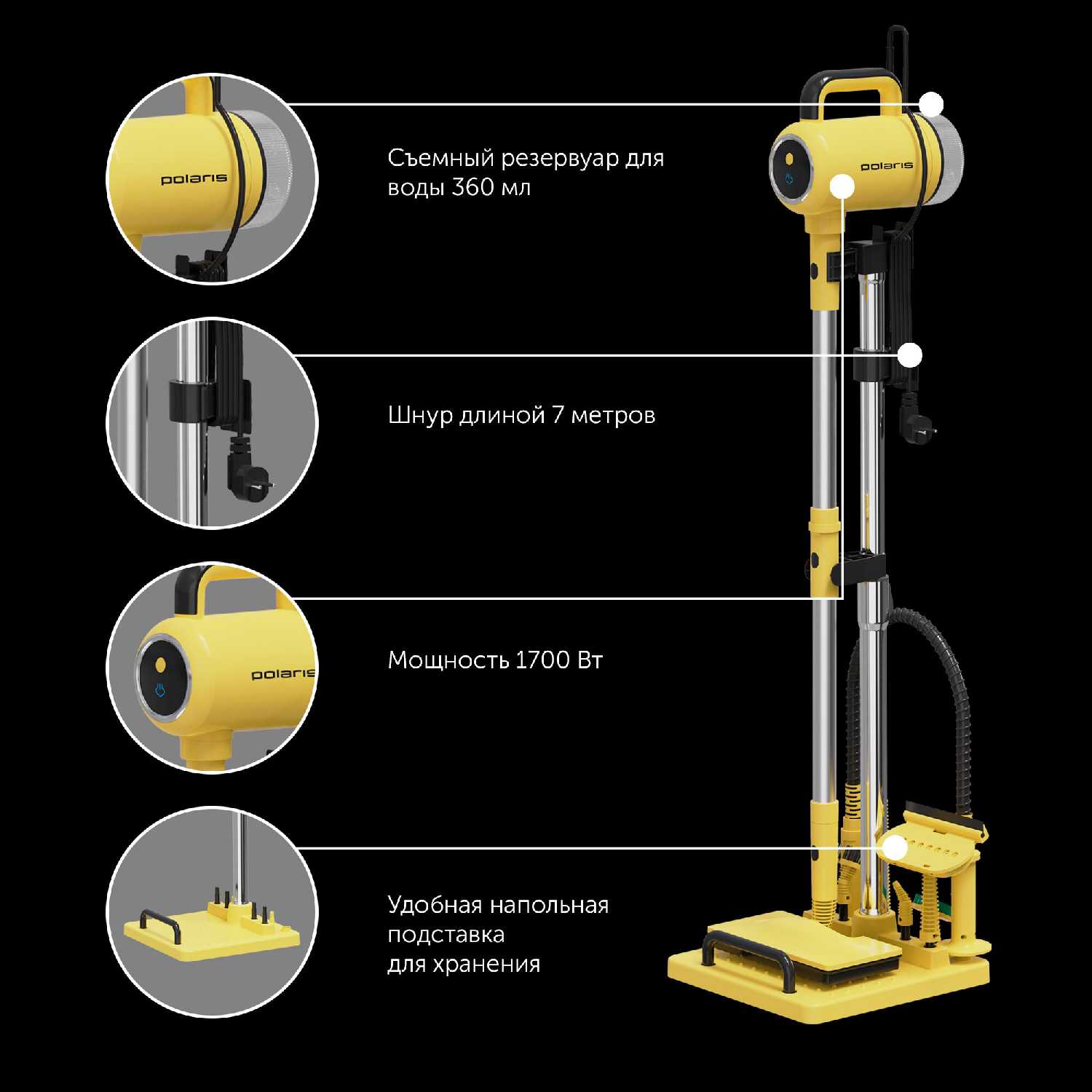 polaris

Съемный резервуар для воды 360 мл

polaris

Шнур длиной 7 метров

polaris

Мощность 1700 Вт

Удобная напольная подставка для хранения