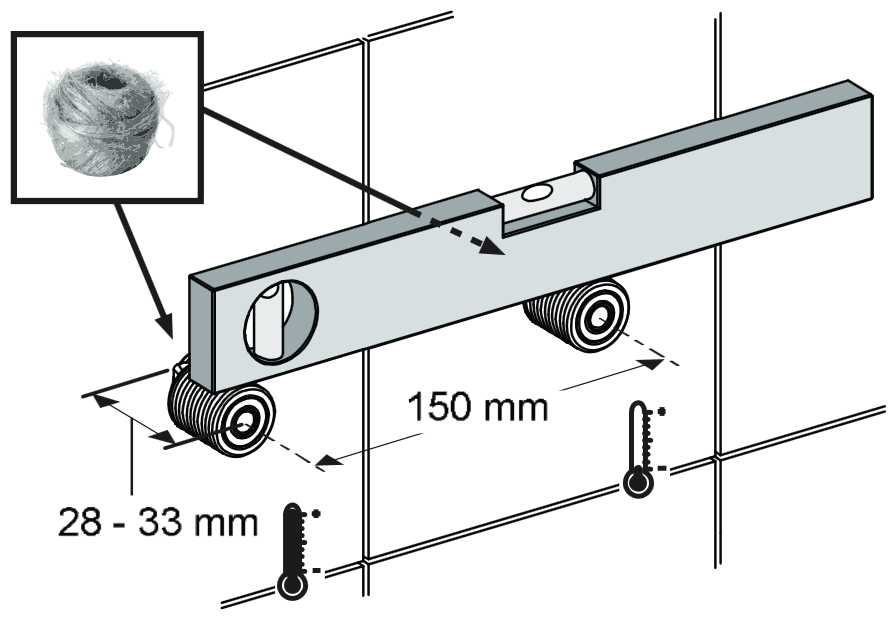 150 mm

28 - 33 mm