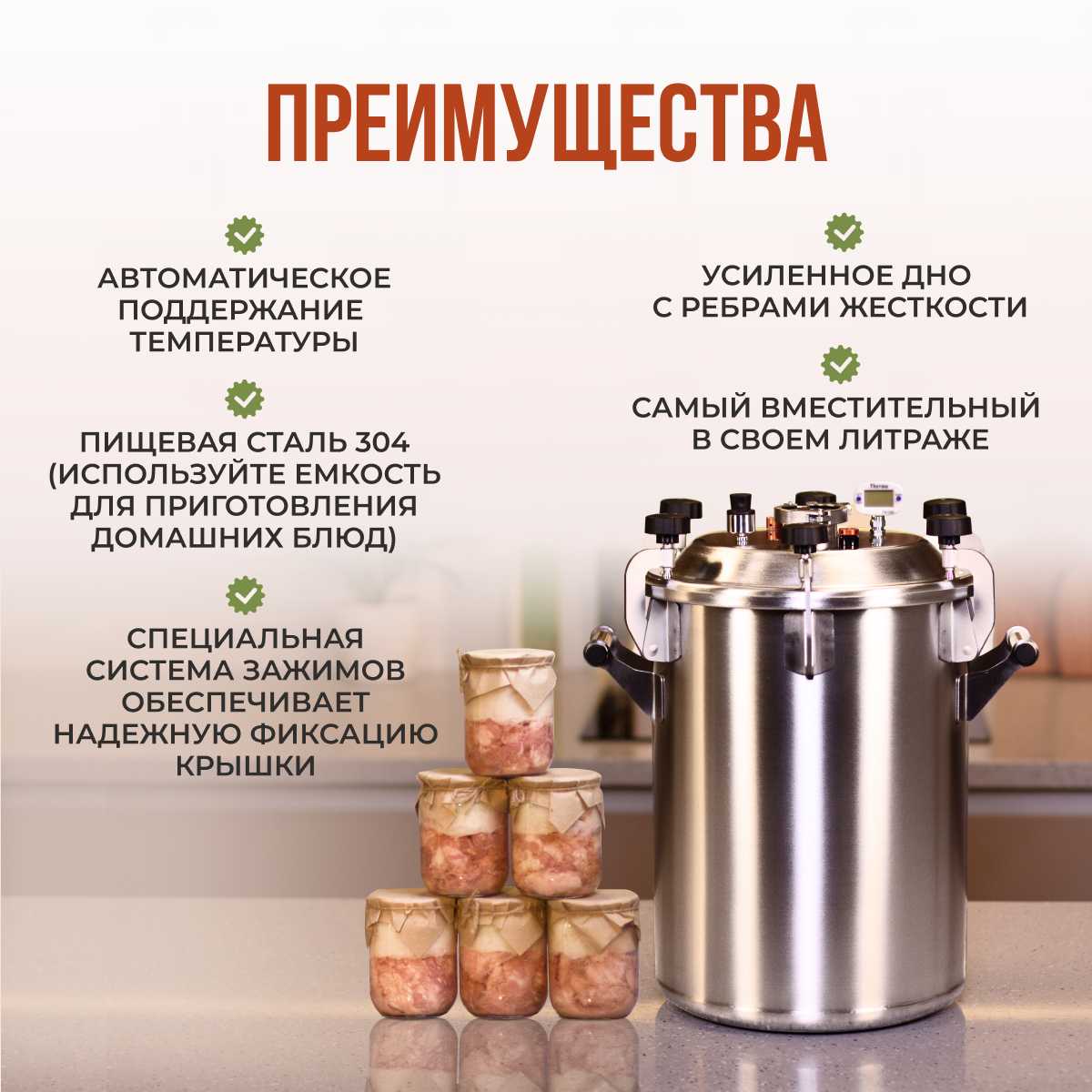 ПРЕИМУЩЕСТВА

АВТОМАТИЧЕСКОЕ ПОДДЕРЖАНИЕ ТЕМПЕРАТУРЫ

ПИЩЕВАЯ СТАЛЬ 304 (ИСПОЛЬЗУЙТЕ ЕМКОСТЬ ДЛЯ ПРИГОТОВЛЕНИЯ ДОМАШНИХ БЛЮД)

СПЕЦИАЛЬНАЯ СИСТЕМА ЗАЖИМОВ ОБЕСПЕЧИВАЕТ НАДЕЖНУЮ ФИКСАЦИЮ КРЫШКИ

УСИЛЕННОЕ ДНО С РЕБРАМИ ЖЕСТКОСТИ

САМЫЙ ВМЕСТИТЕЛЬНЫЙ В СВОЕМ ЛИТРАЖЕ