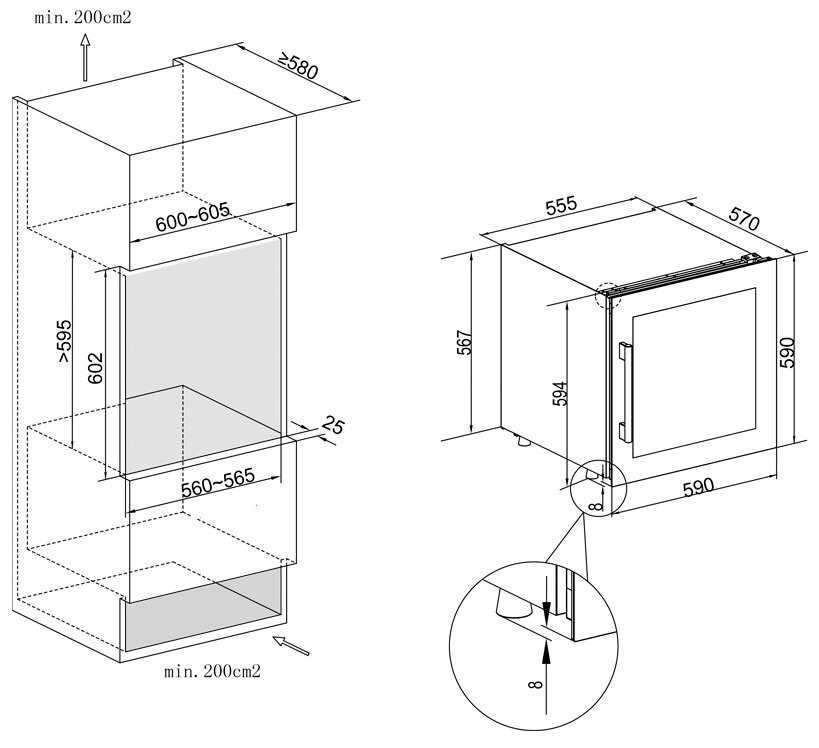 min. 200cm2

≥580

600~605

>595

602

25

560~565

min. 200cm2

555

570

567

594

590

590

8

8