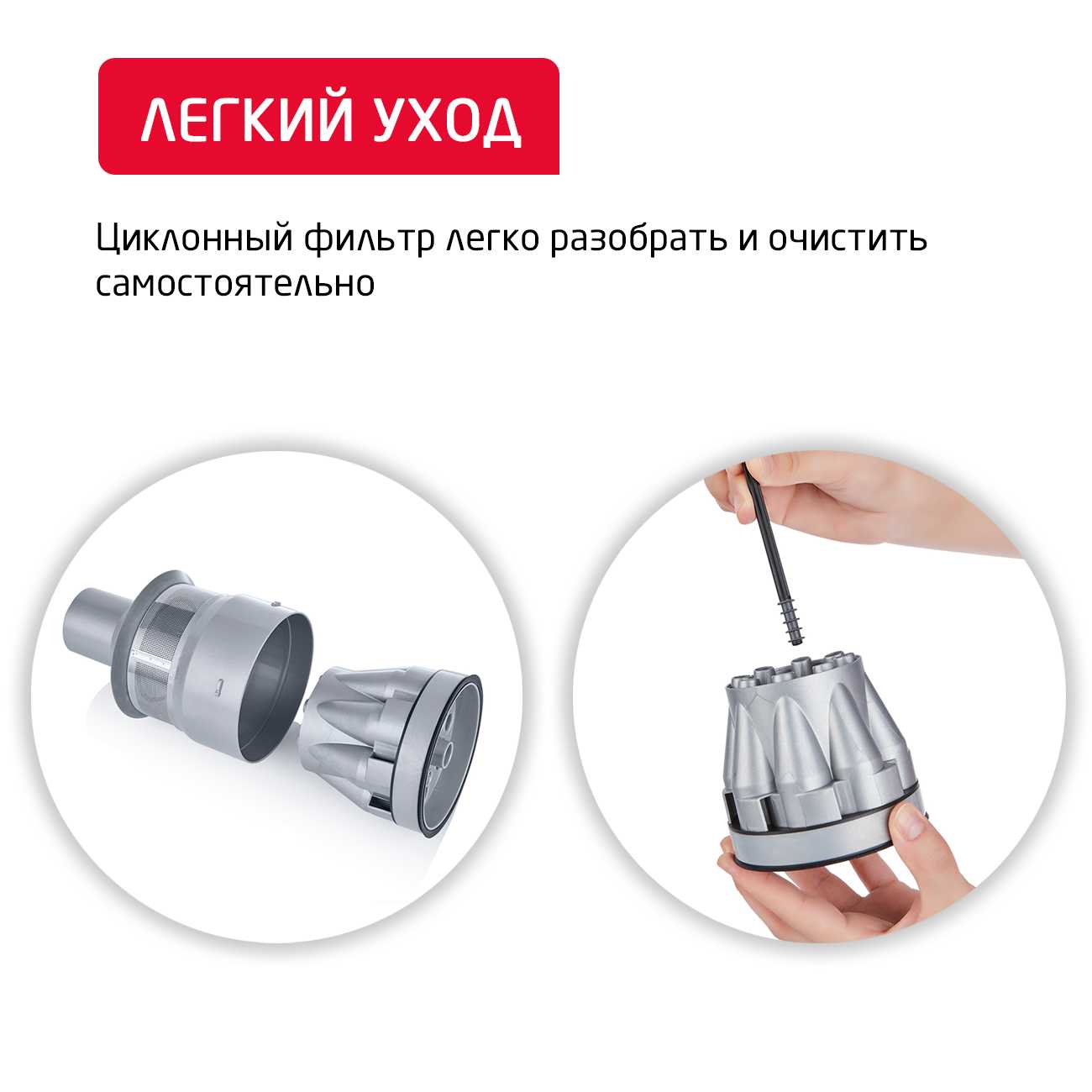 ЛЕГКИЙ УХОД

Циклонный фильтр легко разобрать и очистить самостоятельно