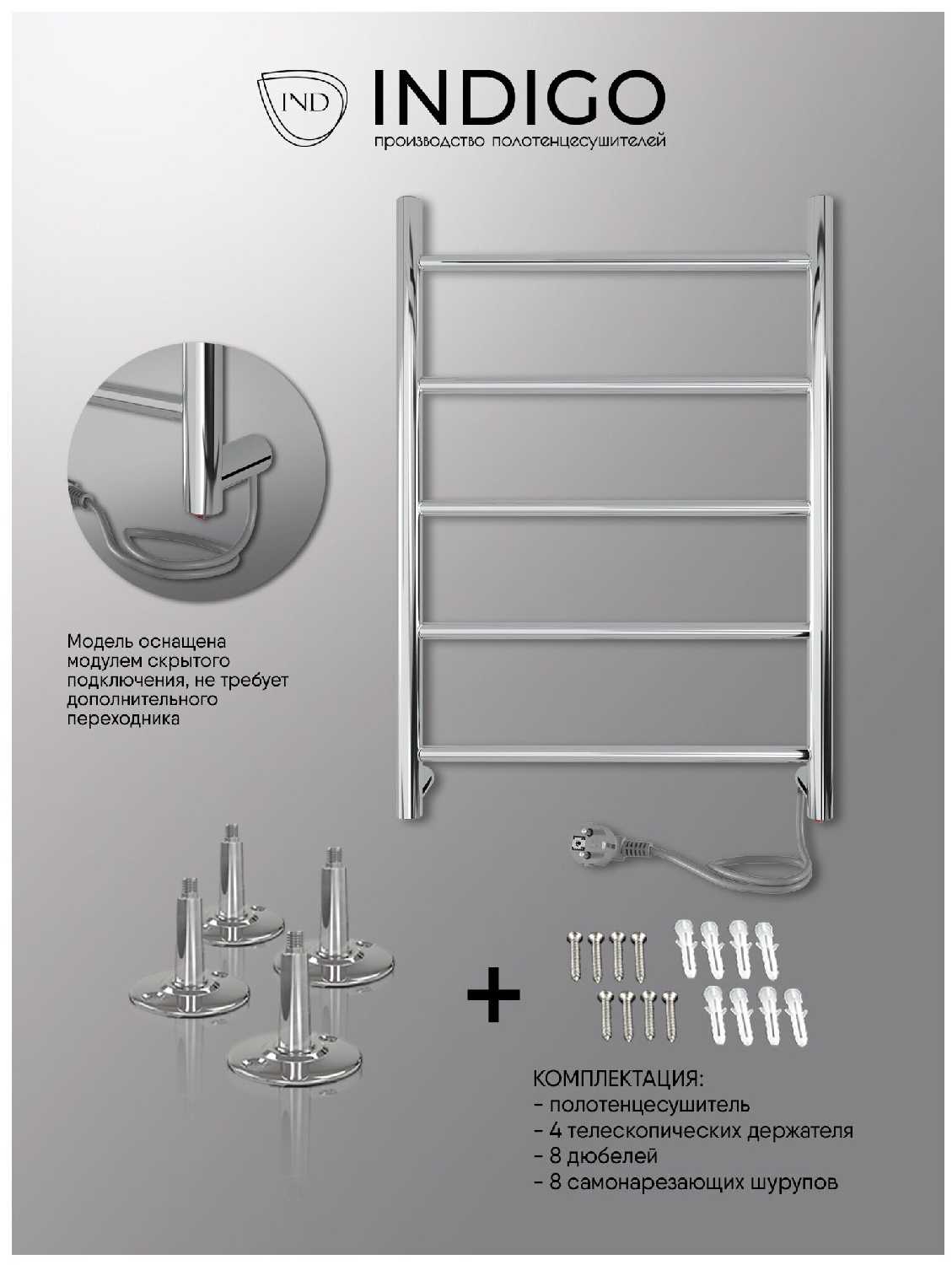 IND INDIGO
производство полотенцесушителей

Модель оснащена модулем скрытого подключения, не требует дополнительного переходника

+

КОМПЛЕКТАЦИЯ:
- полотенцесушитель
- 4 телескопических держателя
- 8 дюбелей
- 8 самонарезающих шурупов