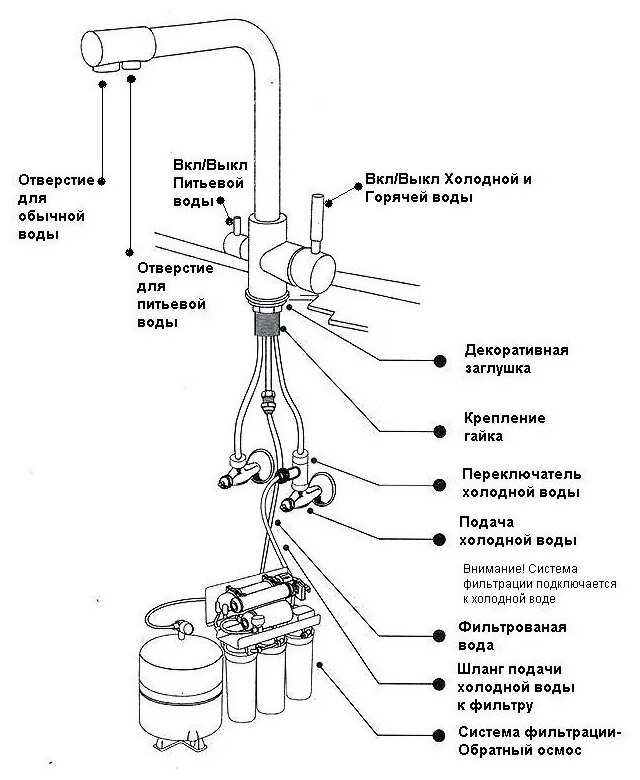 Отверстие для обычной воды

Вкл/Выкл Питьевой воды

Вкл/Выкл Холодной и Горячей воды

Отверстие для питьевой воды

Декоративная заглушка

Крепление гайка

Переключатель холодной воды

Подача холодной воды

Внимание! Система фильтрации подключается к холодной воде

Фильтрованая вода

Шланг подачи холодной воды к фильтру

Система фильтрации- Обратный осмос