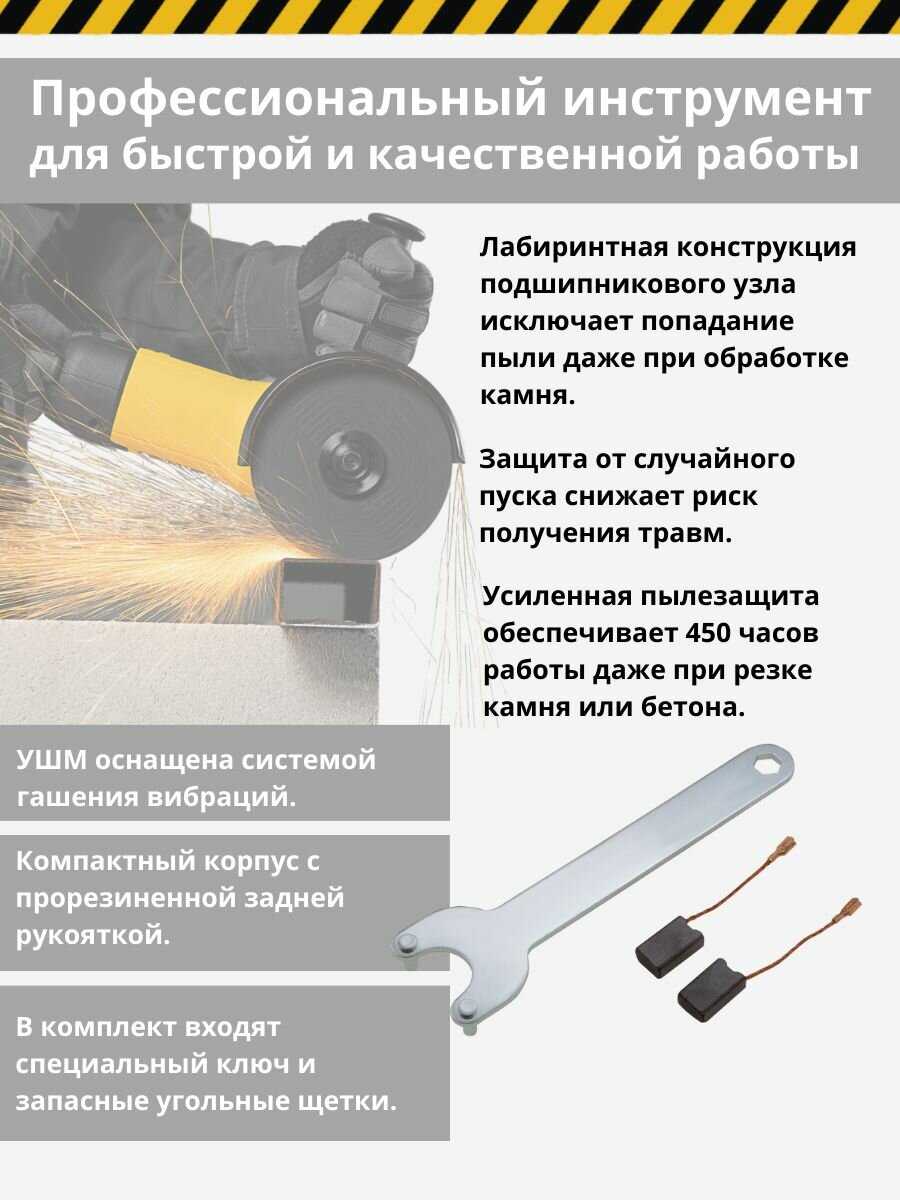 Профессиональный инструмент для быстрой и качественной работы

Лабиринтная конструкция подшипникового узла исключает попадание пыли даже при обработке камня.

Защита от случайного пуска снижает риск получения травм.

Усиленная пылезащита обеспечивает 450 часов работы даже при резке камня или бетона.

УШМ оснащена системой гашения вибраций.

Компактный корпус с прорезиненной задней рукояткой.

В комплект входят специальный ключ и запасные угольные щетки.