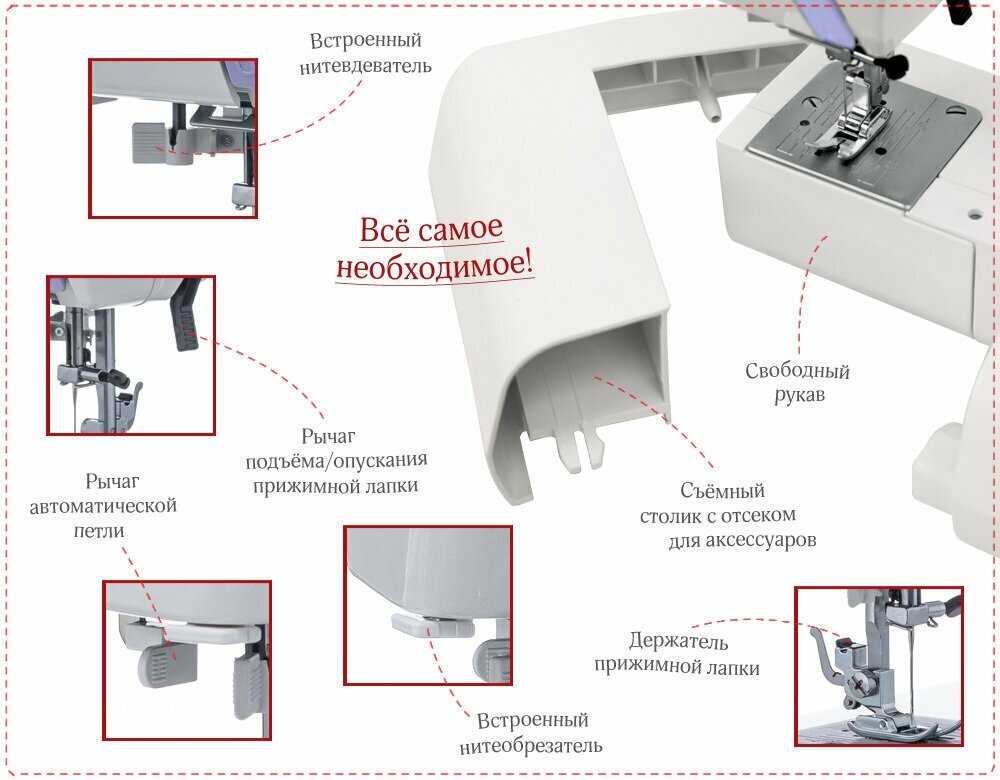 Встроенный нитевдеватель

Всё самое необходимое!

Свободный рукав

Рычаг подъёма/опускания прижимной лапки

Рычаг автоматической петли

Съёмный столик с отсеком для аксессуаров

Держатель прижимной лапки

Встроенный нитеобрезатель