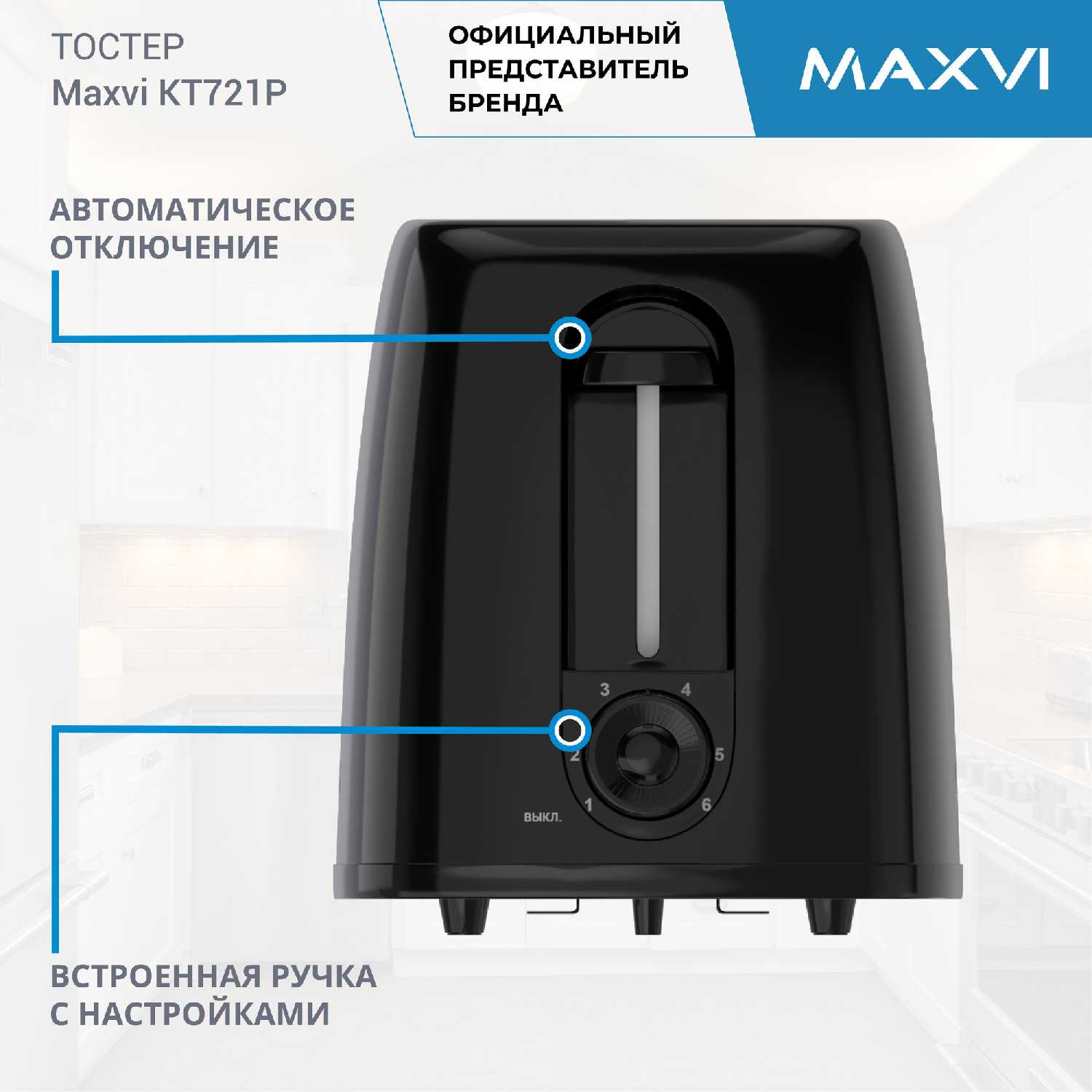 ТОСТЕР
Maxvi KT721P

ОФИЦИАЛЬНЫЙ ПРЕДСТАВИТЕЛЬ БРЕНДА

MAXVI

АВТОМАТИЧЕСКОЕ ОТКЛЮЧЕНИЕ

3 4 2 5 1 6
ВЫКЛ.

ВСТРОЕННАЯ РУЧКА С НАСТРОЙКАМИ