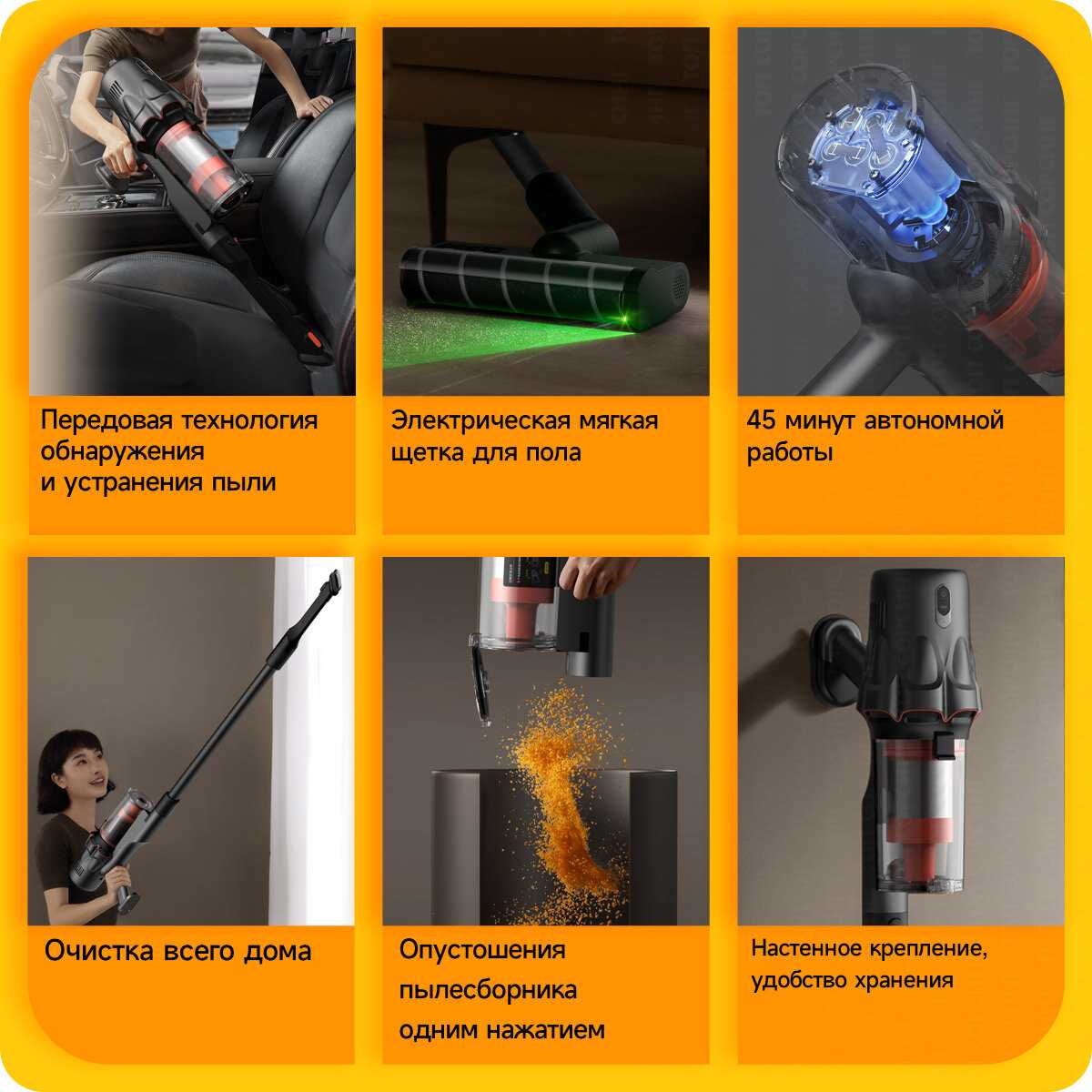 Передовая технология обнаружения и устранения пыли

Электрическая мягкая щетка для пола

45 минут автономной работы

Очистка всего дома

Опустошения пылесборника одним нажатием

Настенное крепление, удобство хранения