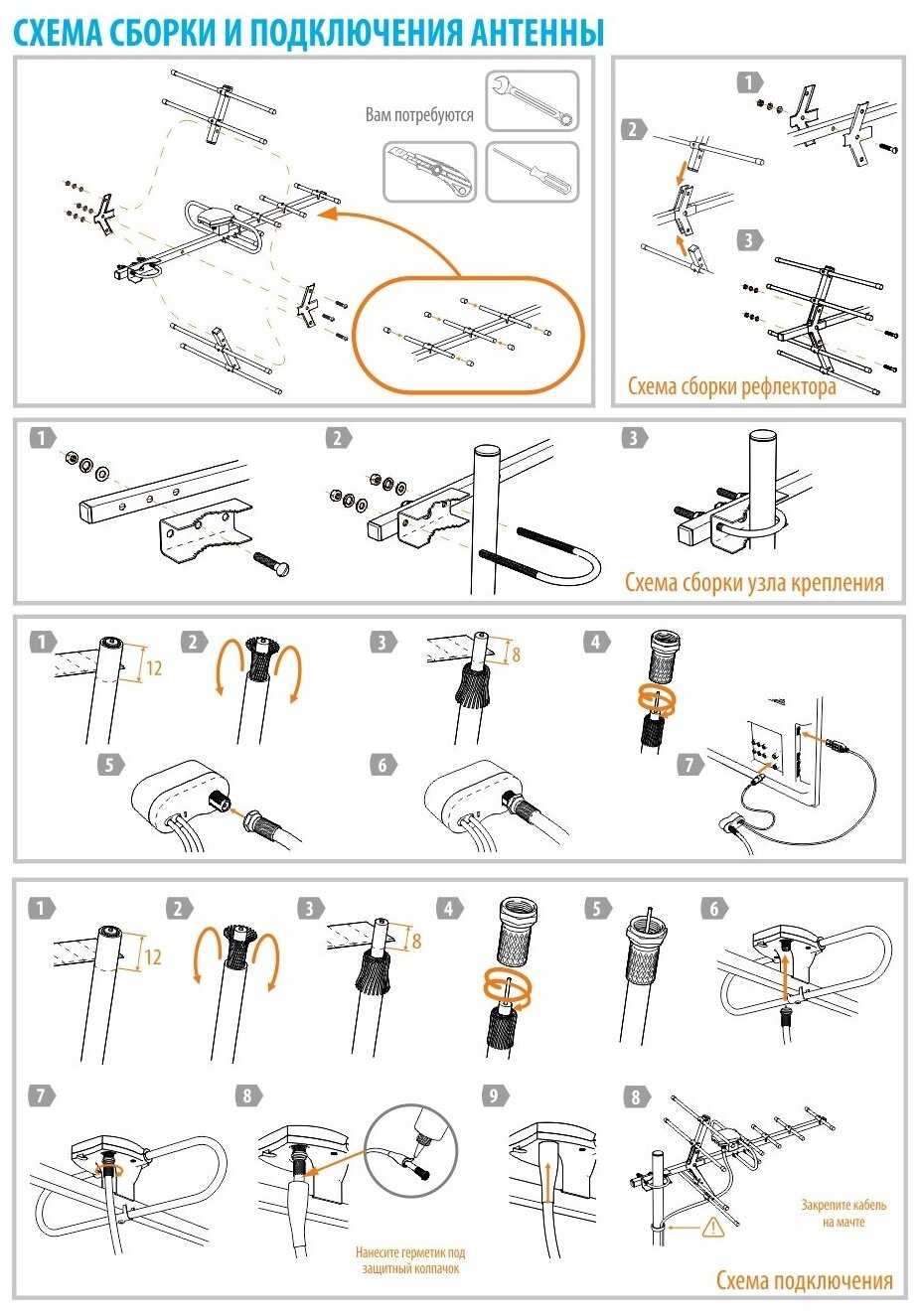 СХЕМА СБОРКИ И ПОДКЛЮЧЕНИЯ АНТЕННЫ

Вам потребуются

1
2
3
Схема сборки рефлектора

1
2
3
Схема сборки узла крепления

1
12
2
3
8
4
5
6
7

1
12
2
3
8
4
5
6
7
8
Нанесите герметик под защитный колпачок
9
8
Закрепите кабель на мачте
Схема подключения