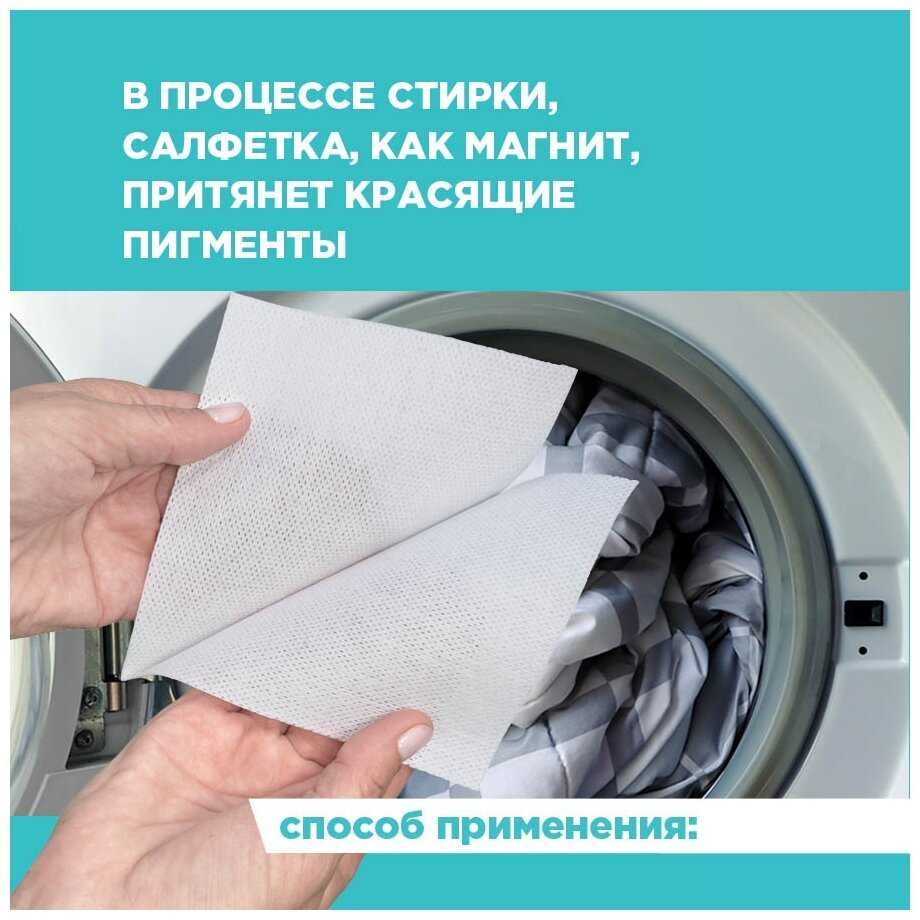 В ПРОЦЕССЕ СТИРКИ, САЛФЕТКА, КАК МАГНИТ, ПРИТЯНЕТ КРАСЯЩИЕ ПИГМЕНТЫ

способ применения: