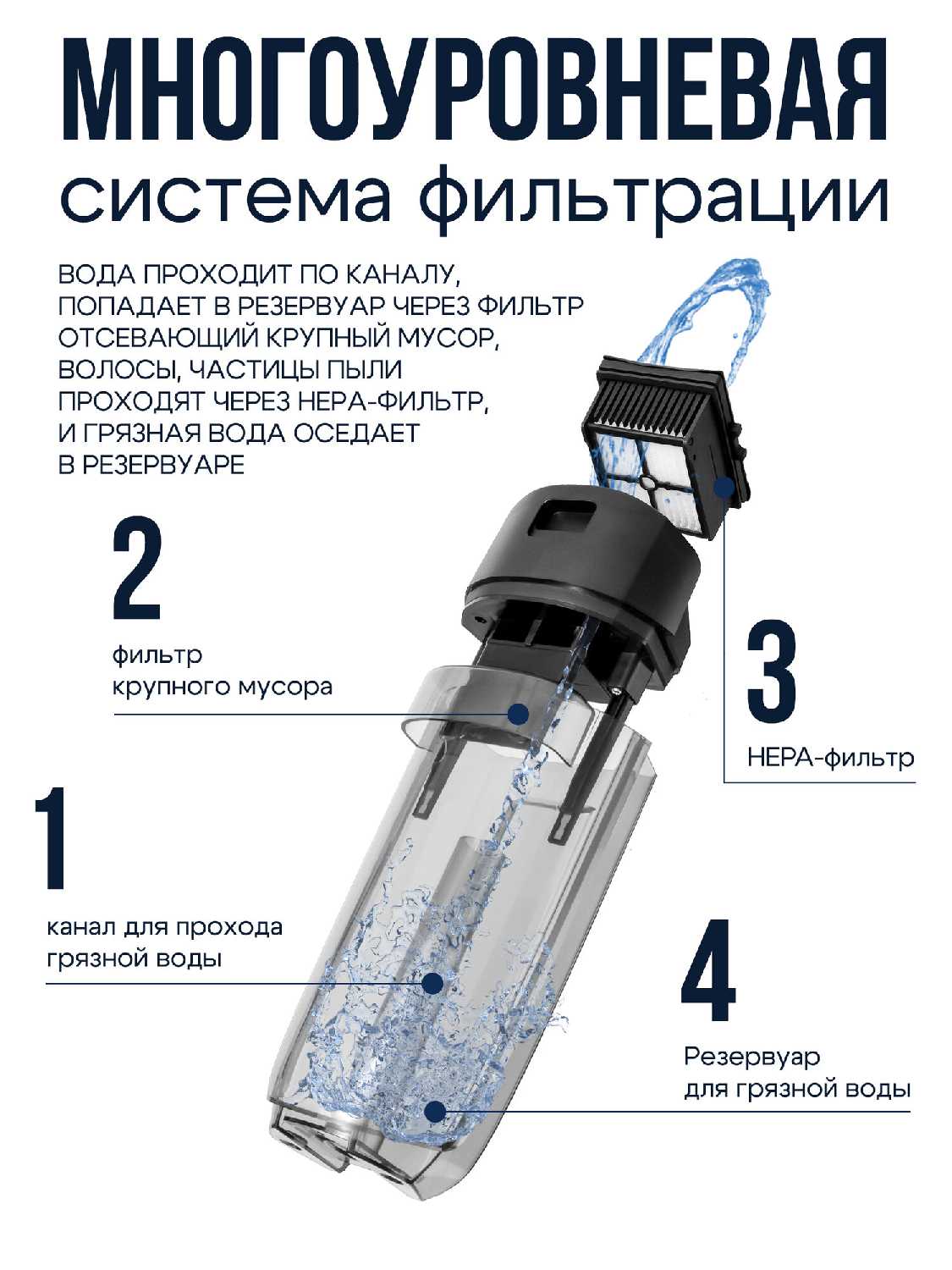 МНОГОУРОВНЕВАЯ
система фильтрации

ВОДА ПРОХОДИТ ПО КАНАЛУ, ПОПАДАЕТ В РЕЗЕРВУАР ЧЕРЕЗ ФИЛЬТР ОТСЕВАЮЩИЙ КРУПНЫЙ МУСОР, ВОЛОСЫ, ЧАСТИЦЫ ПЫЛИ ПРОХОДЯТ ЧЕРЕЗ HEPA-ФИЛЬТР, И ГРЯЗНАЯ ВОДА ОСЕДАЕТ В РЕЗЕРВУАРЕ

2
фильтр крупного мусора

3
HEPA-фильтр

1
канал для прохода грязной воды

4
Резервуар для грязной воды